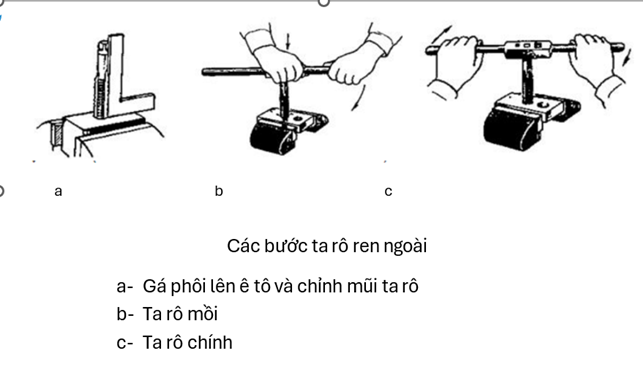 a

b

c

Các bước ta rô ren ngoài

a- Gá phôi lên ê tô và chỉnh mũi ta rô
b- Ta rô mồi
c- Ta rô chính